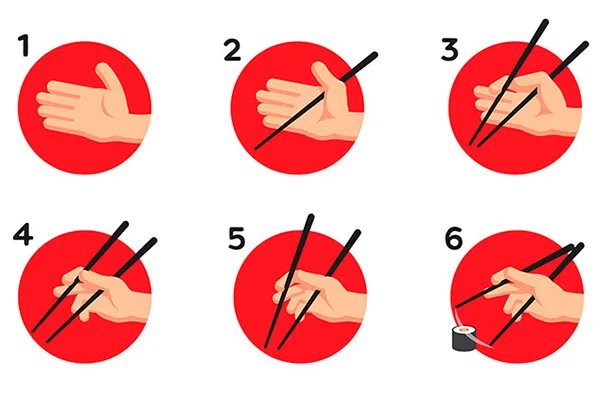 1
2
3
4
5
6